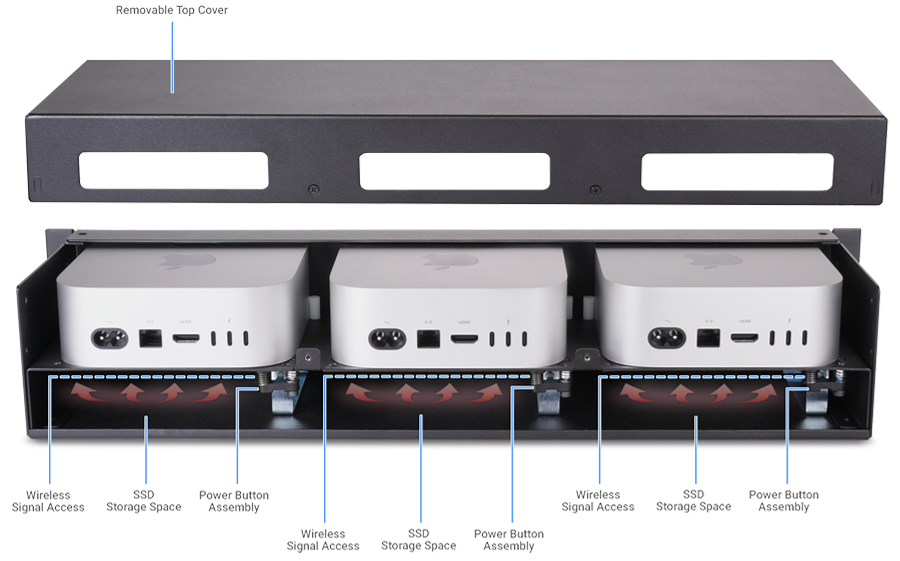 Removable Top Cover

Wireless Signal Access

SSD Storage Space

Power Button Assembly

Wireless Signal Access

SSD Storage Space

Power Button Assembly

Wireless Signal Access

SSD Storage Space

Power Button Assembly