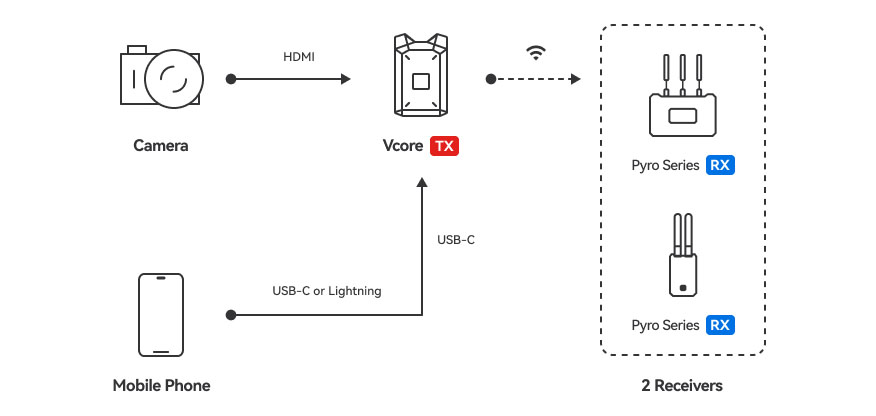 HDMI

Camera

Vcore TX

Pyro Series RX

USB-C

USB-C or Lightning

Pyro Series RX

Mobile Phone

2 Receivers